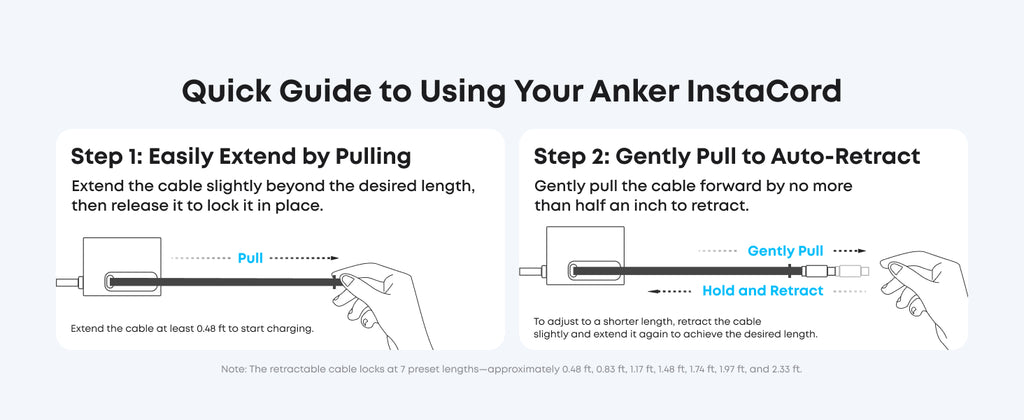 Quick Guide to Using Your Anker InstaCord

Step 1: Easily Extend by Pulling

Extend the cable slightly beyond the desired length, then release it to lock it in place.

Pull

Extend the cable at least 0.48 ft to start charging.

Step 2: Gently Pull to Auto-Retract

Gently pull the cable forward by no more than half an inch to retract.

Gently Pull

Hold and Retract

To adjust to a shorter length, retract the cable slightly and extend it again to achieve the desired length.

Note: The retractable cable locks at 7 preset lengths—approximately 0.48 ft, 0.83 ft, 1.17 ft, 1.48 ft, 1.74 ft, 1.97 ft, and 2.33 ft.