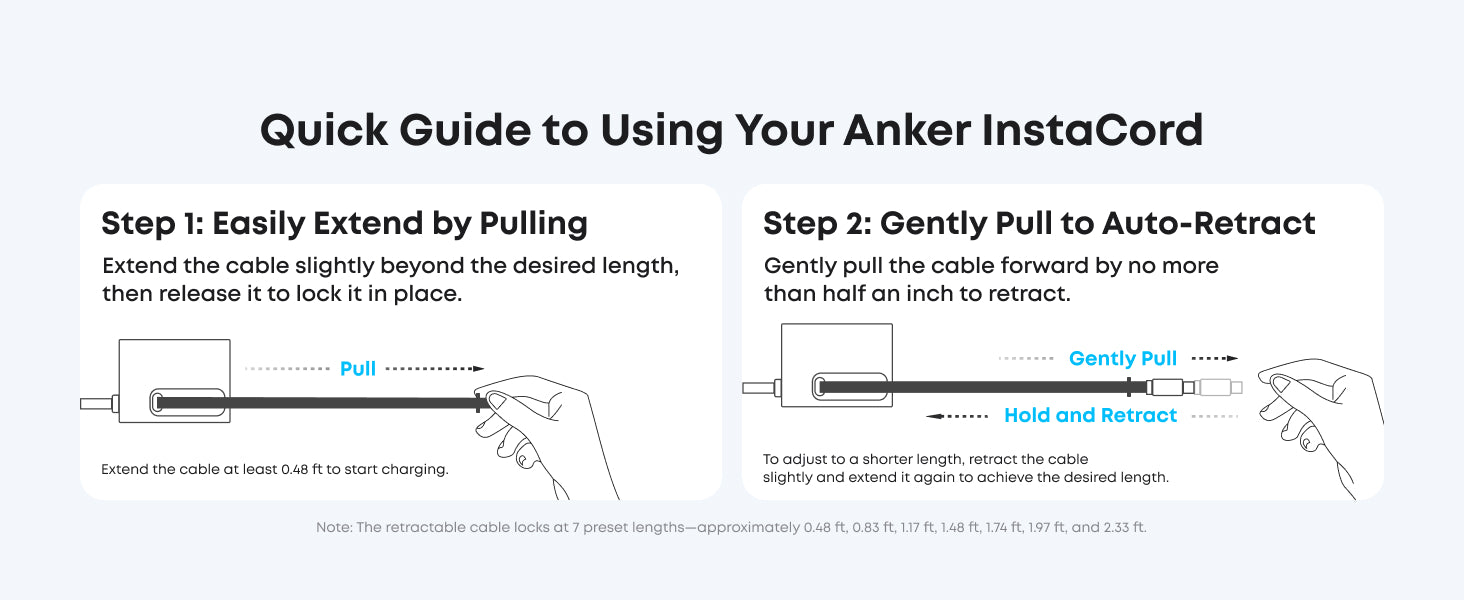 Quick Guide to Using Your Anker InstaCord

Step 1: Easily Extend by Pulling

Extend the cable slightly beyond the desired length, then release it to lock it in place.

Pull

Extend the cable at least 0.48 ft to start charging.

Step 2: Gently Pull to Auto-Retract

Gently pull the cable forward by no more than half an inch to retract.

Gently Pull

Hold and Retract

To adjust to a shorter length, retract the cable slightly and extend it again to achieve the desired length.

Note: The retractable cable locks at 7 preset lengths—approximately 0.48 ft, 0.83 ft, 1.17 ft, 1.48 ft, 1.74 ft, 1.97 ft, and 2.33 ft.